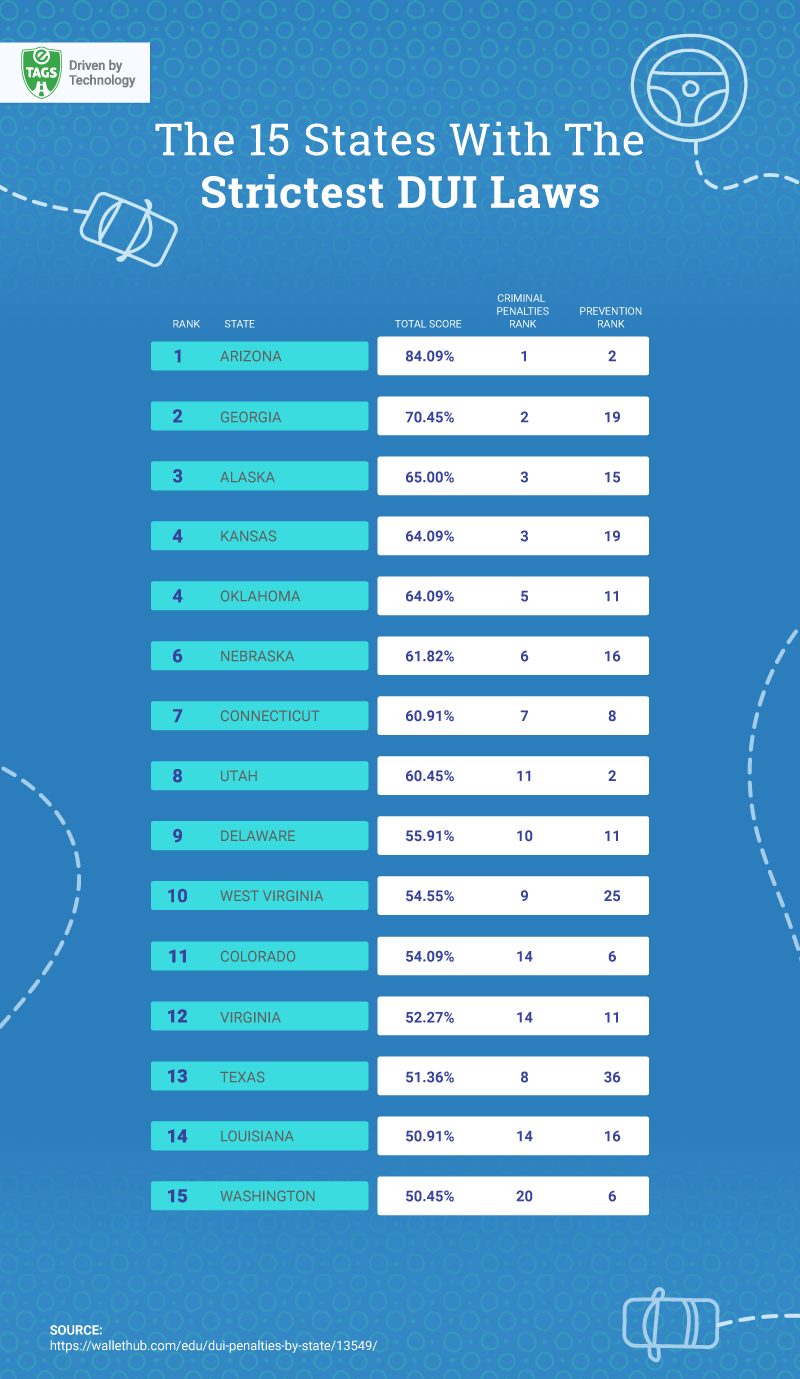 e TAGS Driven by Technology

The 15 States With The Strictest DUI Laws

| RANK | STATE | TOTAL SCORE | CRIMINAL PENALTIES RANK | PREVENTION RANK |
|---|---|---|---|---|
| 1 | ARIZONA | 84.09% | 1 | 2 |
| 2 | GEORGIA | 70.45% | 2 | 19 |
| 3 | ALASKA | 65.00% | 3 | 15 |
| 4 | KANSAS | 64.09% | 3 | 19 |
| 4 | OKLAHOMA | 64.09% | 5 | 11 |
| 6 | NEBRASKA | 61.82% | 6 | 16 |
| 7 | CONNECTICUT | 60.91% | 7 | 8 |
| 8 | UTAH | 60.45% | 11 | 2 |
| 9 | DELAWARE | 55.91% | 10 | 11 |
| 10 | WEST VIRGINIA | 54.55% | 9 | 25 |
| 11 | COLORADO | 54.09% | 14 | 6 |
| 12 | VIRGINIA | 52.27% | 14 | 11 |
| 13 | TEXAS | 51.36% | 8 | 36 |
| 14 | LOUISIANA | 50.91% | 14 | 16 |
| 15 | WASHINGTON | 50.45% | 20 | 6 |

SOURCE:
https://wallethub.com/edu/dui-penalties-by-state/13549/